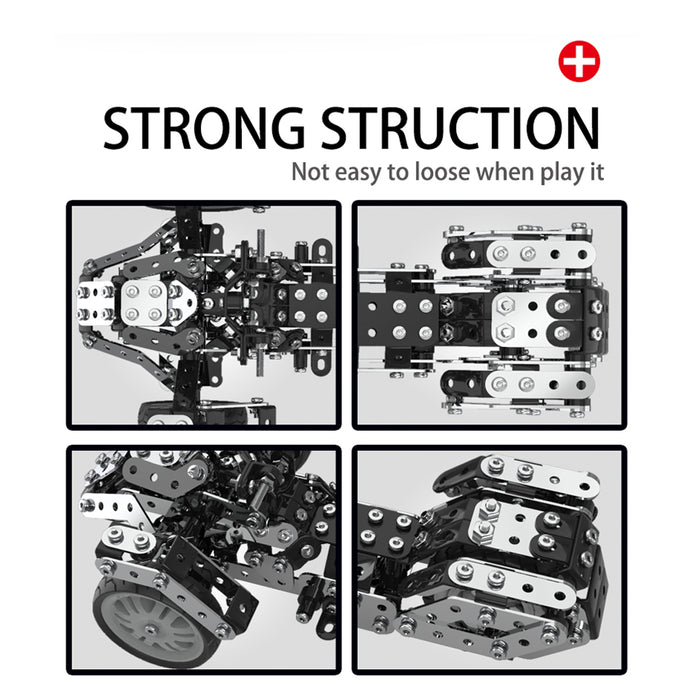 STRONG STRUCTION
Not easy to loose when play it