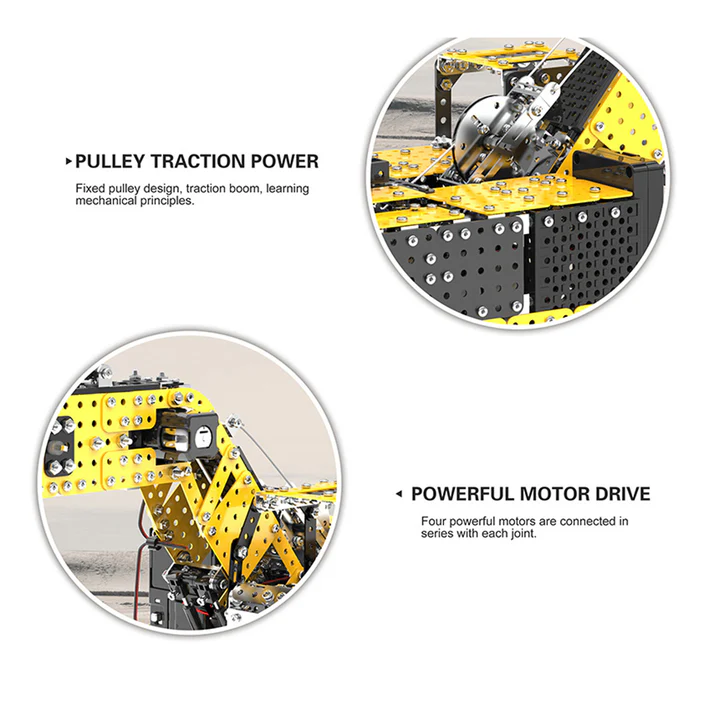 PULLEY TRACTION POWER

Fixed pulley design, traction boom, learning mechanical principles.

POWERFUL MOTOR DRIVE

Four powerful motors are connected in series with each joint.