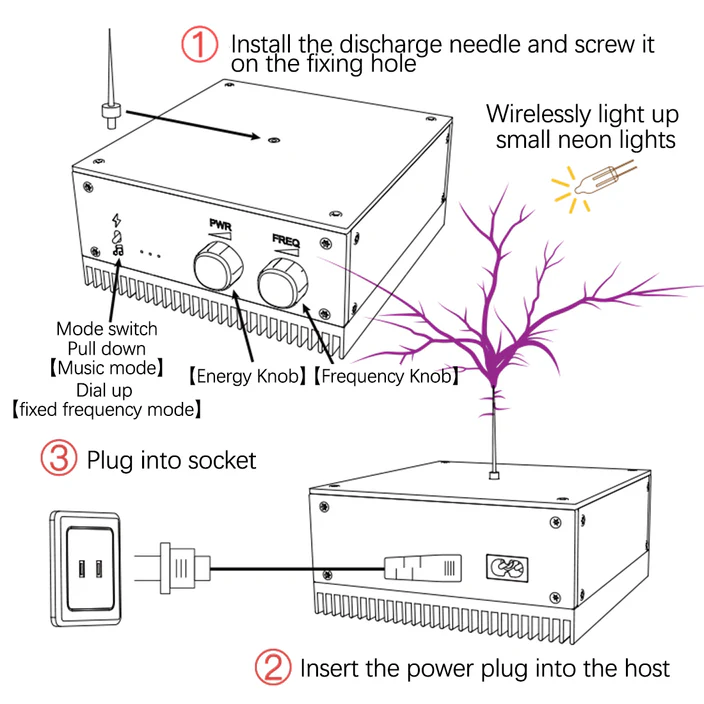 ① Install the discharge needle and screw it on the fixing hole

Wirelessly light up small neon lights

PWR

FREQ

Mode switch
Pull down
【Music mode】
Dial up
【fixed frequency mode】

【Energy Knob】【Frequency Knob】

③ Plug into socket

② Insert the power plug into the host