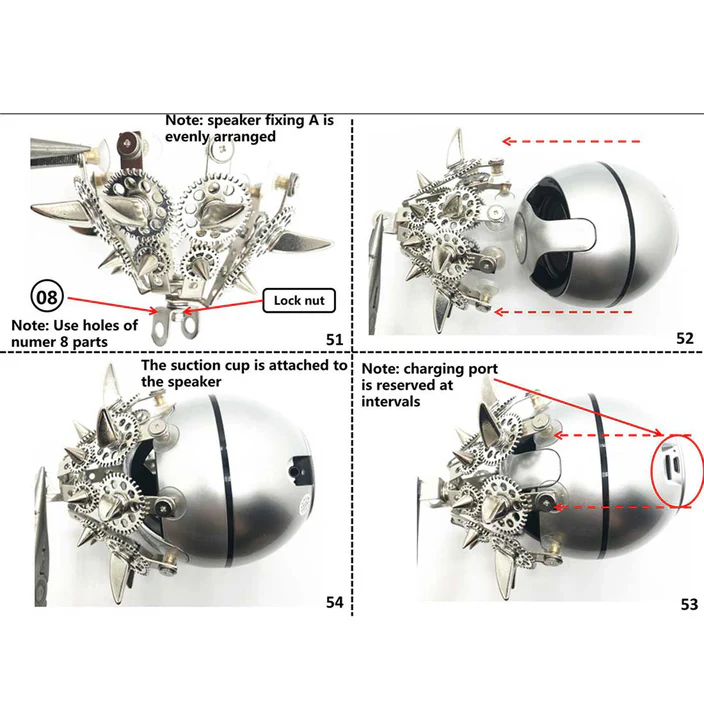 Note: speaker fixing A is evenly arranged

08

Lock nut

Note: Use holes of numer 8 parts

51

52

The suction cup is attached to the speaker

54

Note: charging port is reserved at intervals

53