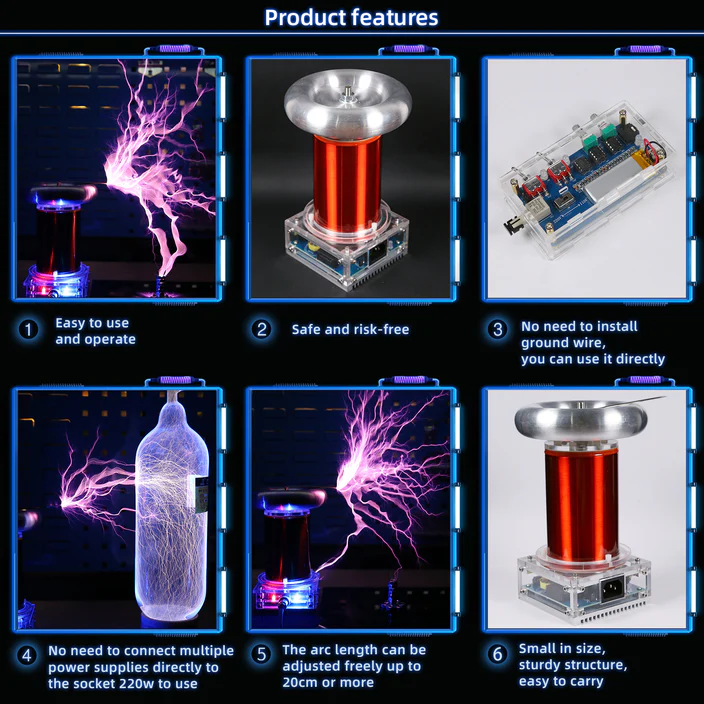 Product features

1 Easy to use and operate

2 Safe and risk-free

3 No need to install ground wire, you can use it directly

4 No need to connect multiple power supplies directly to the socket 220w to use

5 The arc length can be adjusted freely up to 20cm or more

6 Small in size, sturdy structure, easy to carry