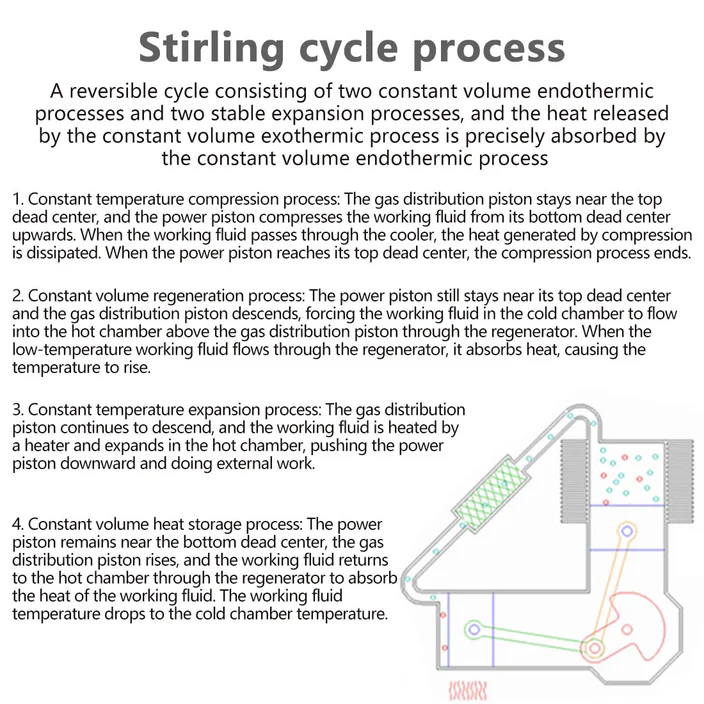 Stirling cycle process

A reversible cycle consisting of two constant volume endothermic processes and two stable expansion processes, and the heat released by the constant volume exothermic process is precisely absorbed by the constant volume endothermic process

1. Constant temperature compression process: The gas distribution piston stays near the top dead center, and the power piston compresses the working fluid from its bottom dead center upwards. When the working fluid passes through the cooler, the heat generated by compression is dissipated. When the power piston reaches its top dead center, the compression process ends.

2. Constant volume regeneration process: The power piston still stays near its top dead center and the gas distribution piston descends, forcing the working fluid in the cold chamber to flow into the hot chamber above the gas distribution piston through the regenerator. When the low-temperature working fluid flows through the regenerator, it absorbs heat, causing the temperature to rise.

3. Constant temperature expansion process: The gas distribution piston continues to descend, and the working fluid is heated by a heater and expands in the hot chamber, pushing the power piston downward and doing external work.

4. Constant volume heat storage process: The power piston remains near the bottom dead center, the gas distribution piston rises, and the working fluid returns to the hot chamber through the regenerator to absorb the heat of the working fluid. The working fluid temperature drops to the cold chamber temperature.